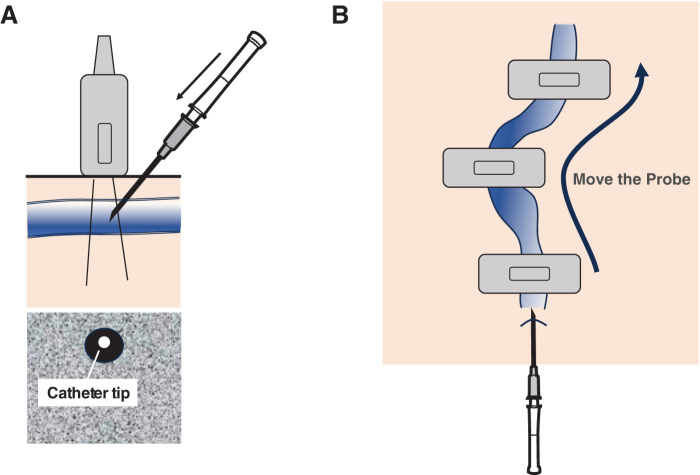 A

Catheter tip

B

Move the Probe